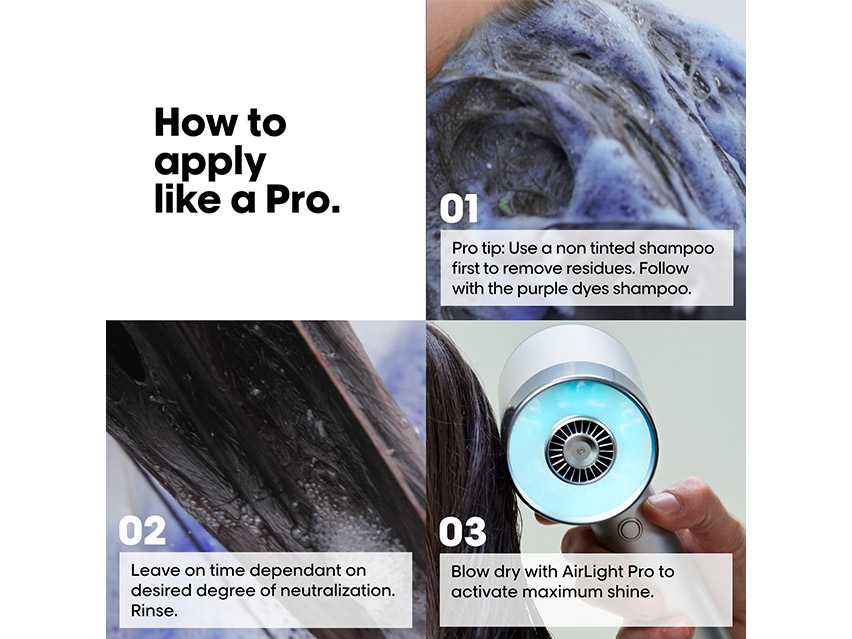 How to apply like a Pro.

01

Pro tip: Use a non tinted shampoo first to remove residues. Follow with the purple dyes shampoo.

02

Leave on time dependant on desired degree of neutralization. Rinse.

03

Blow dry with AirLight Pro to activate maximum shine.