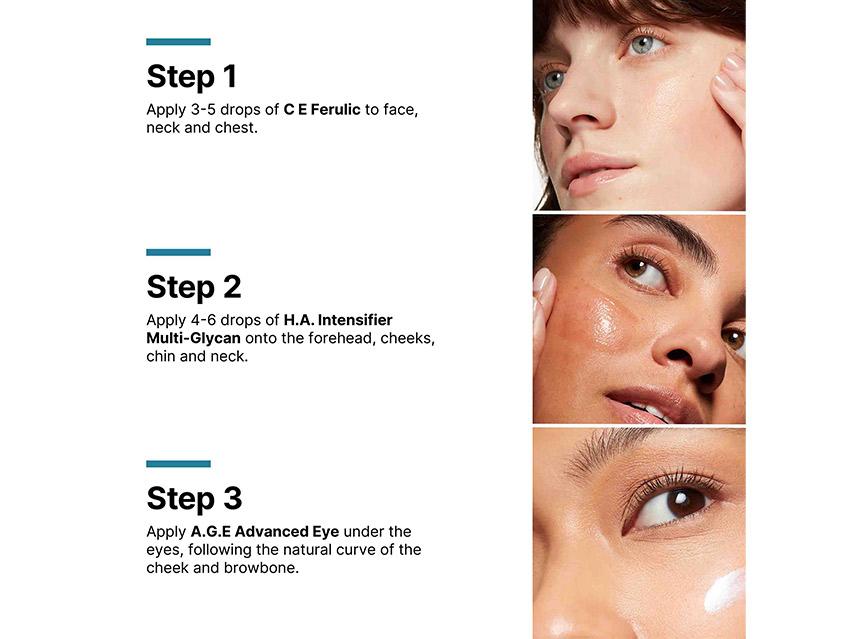 Step 1

Apply 3-5 drops of C E Ferulic to face, neck and chest.

Step 2

Apply 4-6 drops of H.A. Intensifier Multi-Glycan onto the forehead, cheeks, chin and neck.

Step 3

Apply A.G.E Advanced Eye under the eyes, following the natural curve of the cheek and browbone.