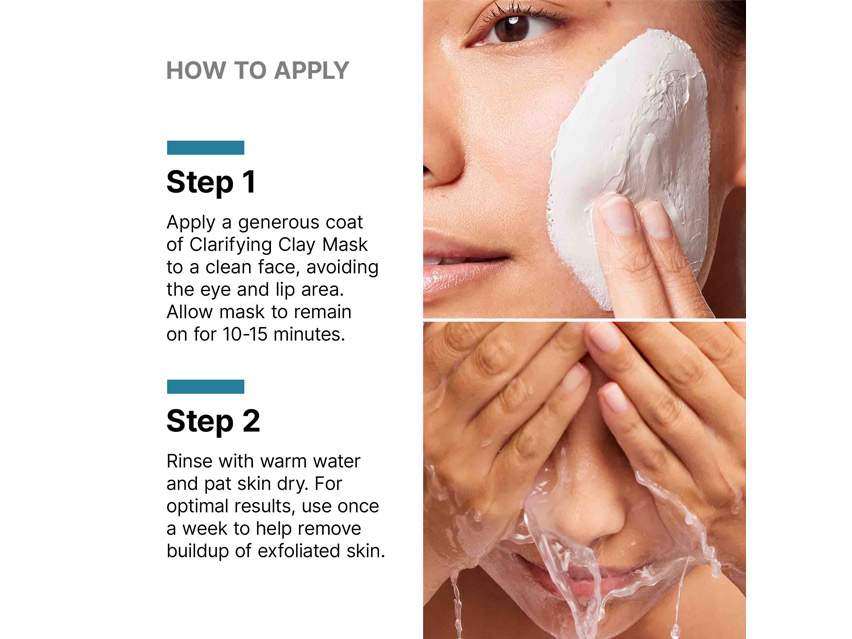 HOW TO APPLY

Step 1

Apply a generous coat of Clarifying Clay Mask to a clean face, avoiding the eye and lip area. Allow mask to remain on for 10-15 minutes.

Step 2

Rinse with warm water and pat skin dry. For optimal results, use once a week to help remove buildup of exfoliated skin.