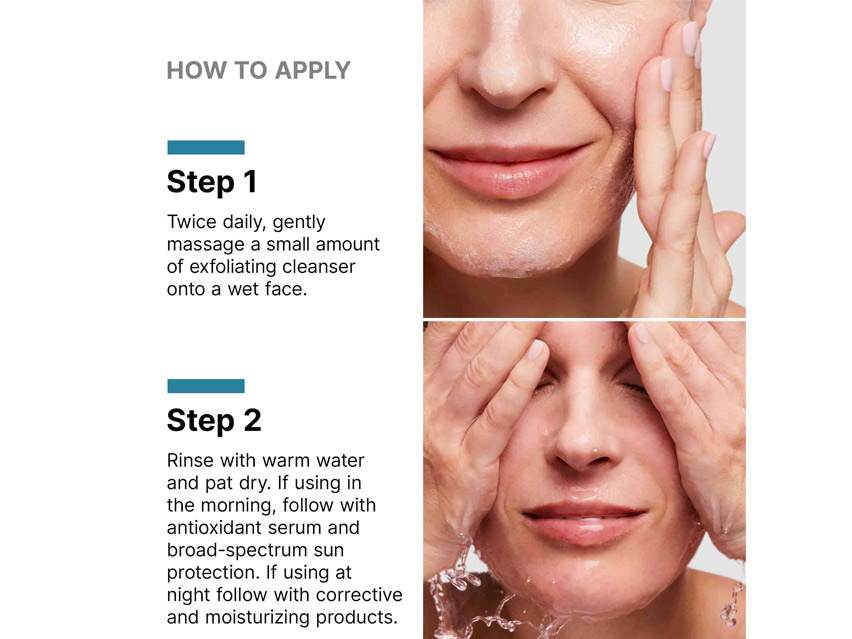 HOW TO APPLY

Step 1

Twice daily, gently massage a small amount of exfoliating cleanser onto a wet face.

Step 2

Rinse with warm water and pat dry. If using in the morning, follow with antioxidant serum and broad-spectrum sun protection. If using at night follow with corrective and moisturizing products.