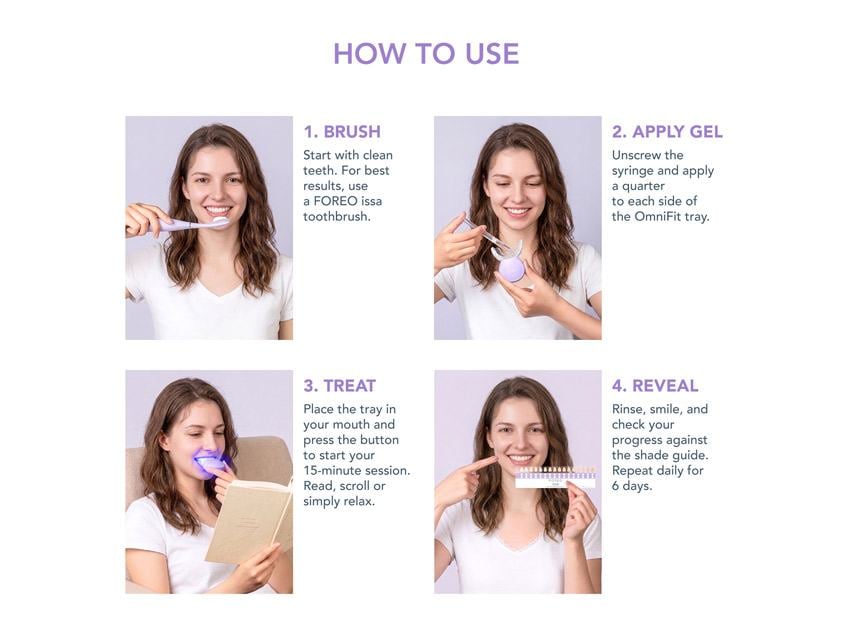 HOW TO USE

1. BRUSH
Start with clean teeth. For best results, use a FOREO issa toothbrush.

2. APPLY GEL
Unscrew the syringe and apply a quarter to each side of the OmniFit tray.

3. TREAT
Place the tray in your mouth and press the button to start your 15-minute session. Read, scroll or simply relax.

4. REVEAL
Rinse, smile, and check your progress against the shade guide. Repeat daily for 6 days.