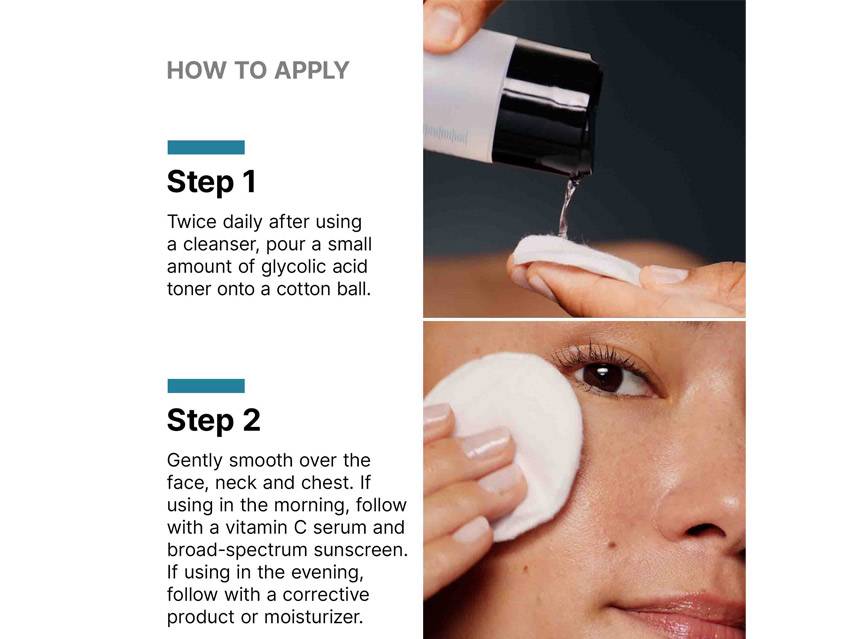 HOW TO APPLY

Step 1

Twice daily after using a cleanser, pour a small amount of glycolic acid toner onto a cotton ball.

Step 2

Gently smooth over the face, neck and chest. If using in the morning, follow with a vitamin C serum and broad-spectrum sunscreen. If using in the evening, follow with a corrective product or moisturizer.