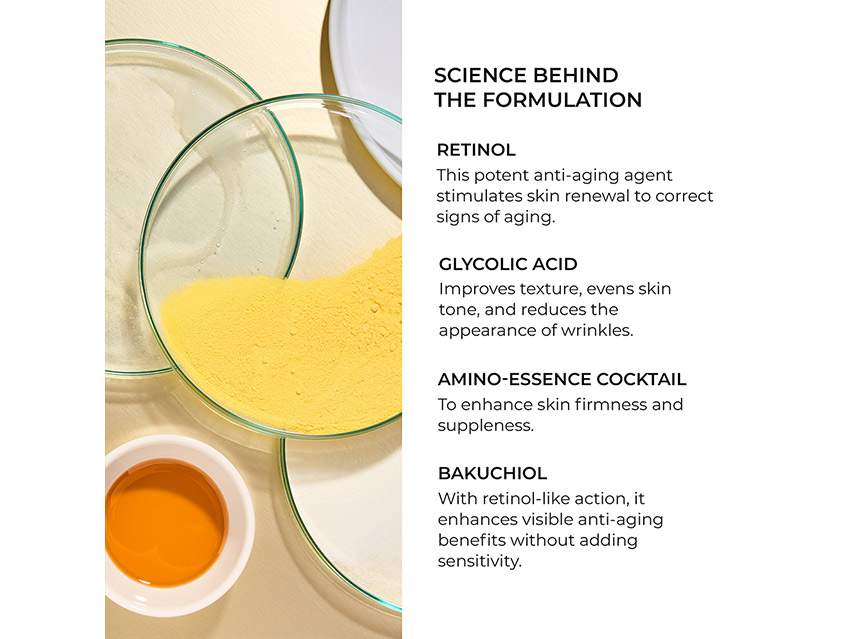 SCIENCE BEHIND THE FORMULATION

RETINOL
This potent anti-aging agent stimulates skin renewal to correct signs of aging.

GLYCOLIC ACID
Improves texture, evens skin tone, and reduces the appearance of wrinkles.

AMINO-ESSENCE COCKTAIL
To enhance skin firmness and suppleness.

BAKUCHIOL
With retinol-like action, it enhances visible anti-aging benefits without adding sensitivity.