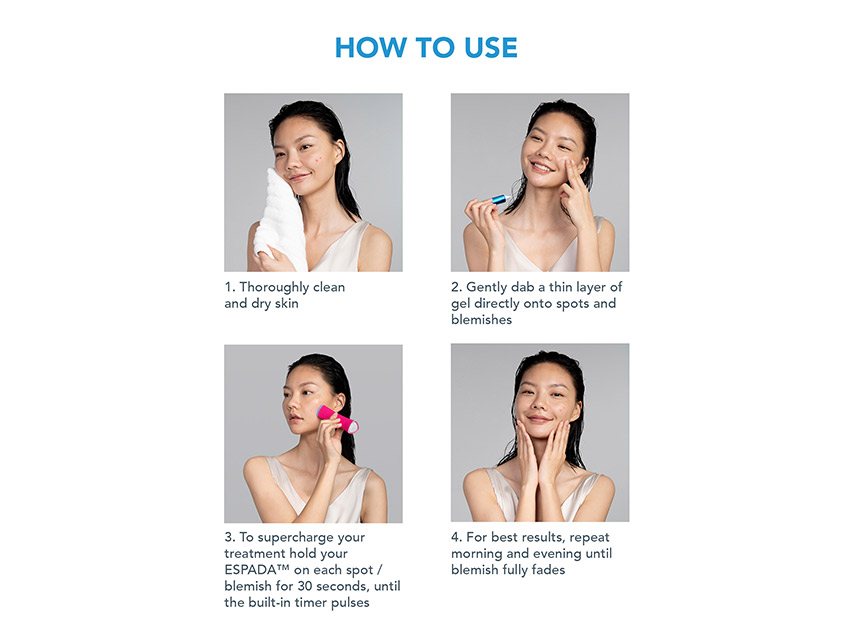 HOW TO USE

1. Thoroughly clean and dry skin

2. Gently dab a thin layer of gel directly onto spots and blemishes

3. To supercharge your treatment hold your ESPADA™ on each spot / blemish for 30 seconds, until the built-in timer pulses

4. For best results, repeat morning and evening until blemish fully fades