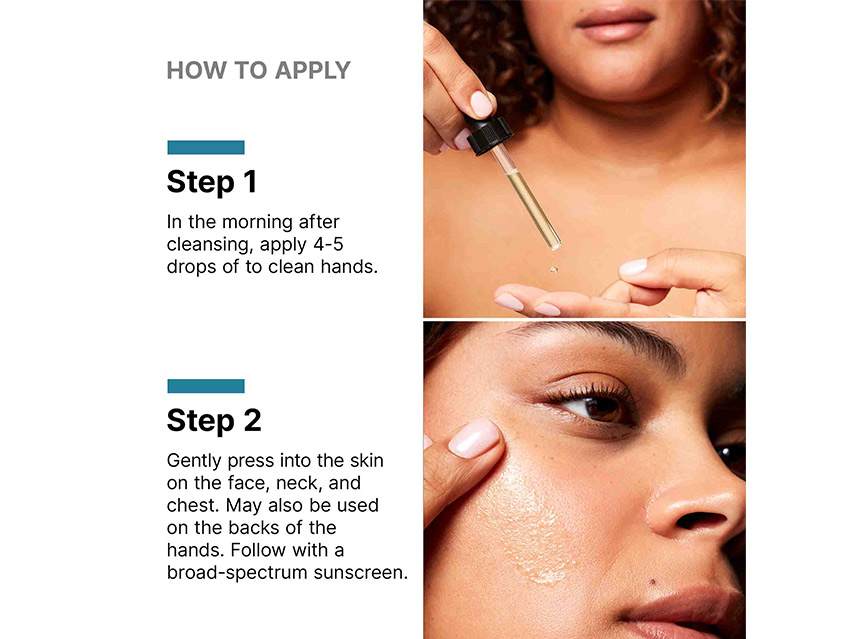 HOW TO APPLY

Step 1

In the morning after cleansing, apply 4-5 drops of to clean hands.

Step 2

Gently press into the skin on the face, neck, and chest. May also be used on the backs of the hands. Follow with a broad-spectrum sunscreen.