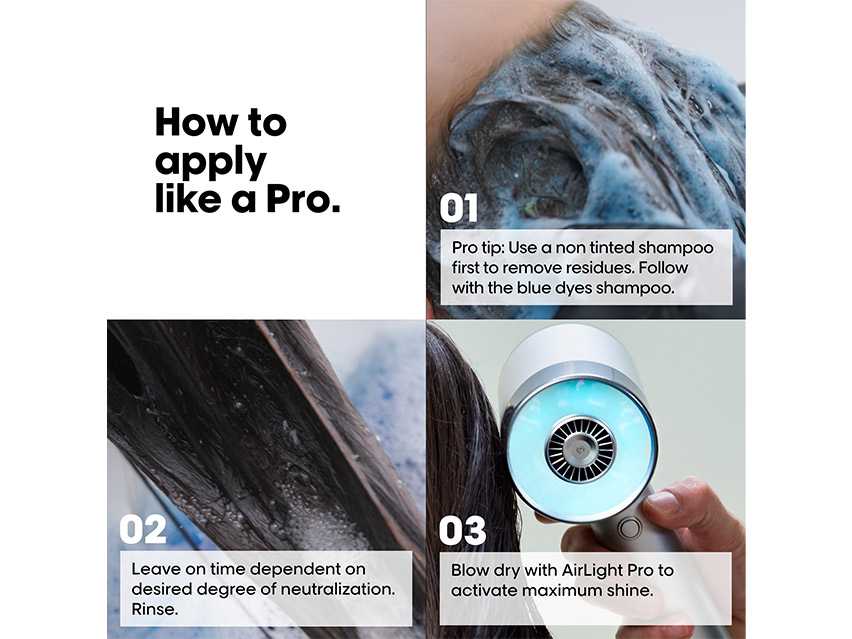 How to apply like a Pro.

01

Pro tip: Use a non tinted shampoo first to remove residues. Follow with the blue dyes shampoo.

02

Leave on time dependent on desired degree of neutralization. Rinse.

03

Blow dry with AirLight Pro to activate maximum shine.