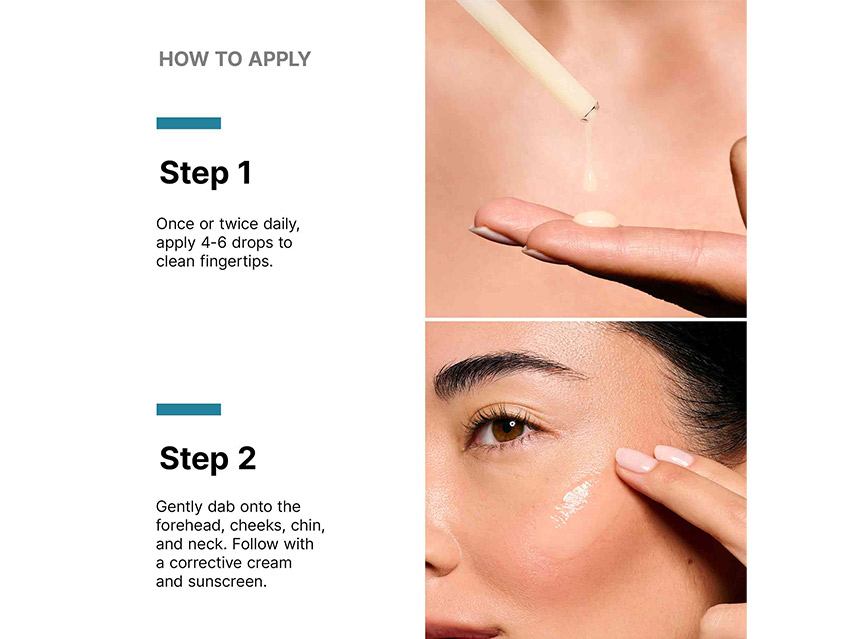 HOW TO APPLY

Step 1

Once or twice daily, apply 4-6 drops to clean fingertips.

Step 2

Gently dab onto the forehead, cheeks, chin, and neck. Follow with a corrective cream and sunscreen.