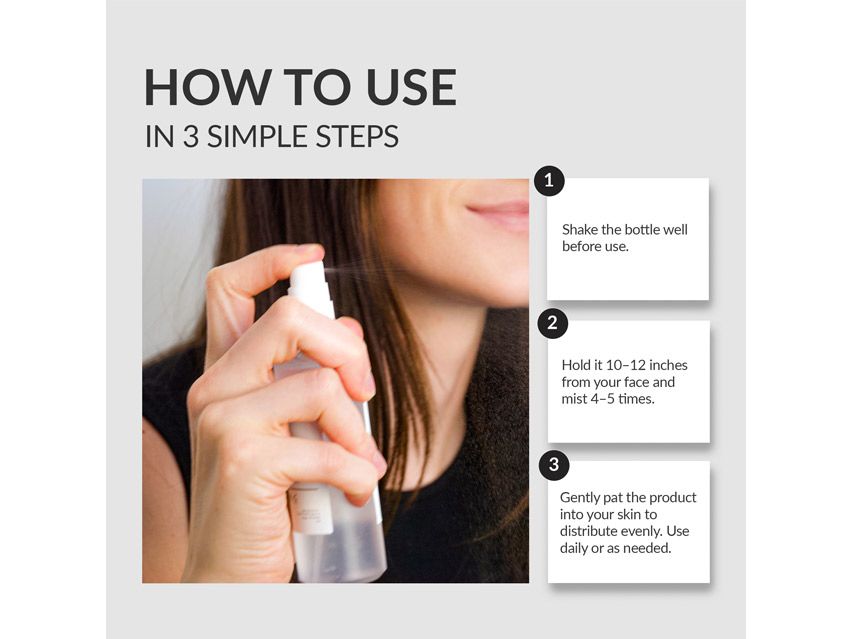 HOW TO USE
IN 3 SIMPLE STEPS

1

Shake the bottle well before use.

2

Hold it 10–12 inches from your face and mist 4–5 times.

3

Gently pat the product into your skin to distribute evenly. Use daily or as needed.