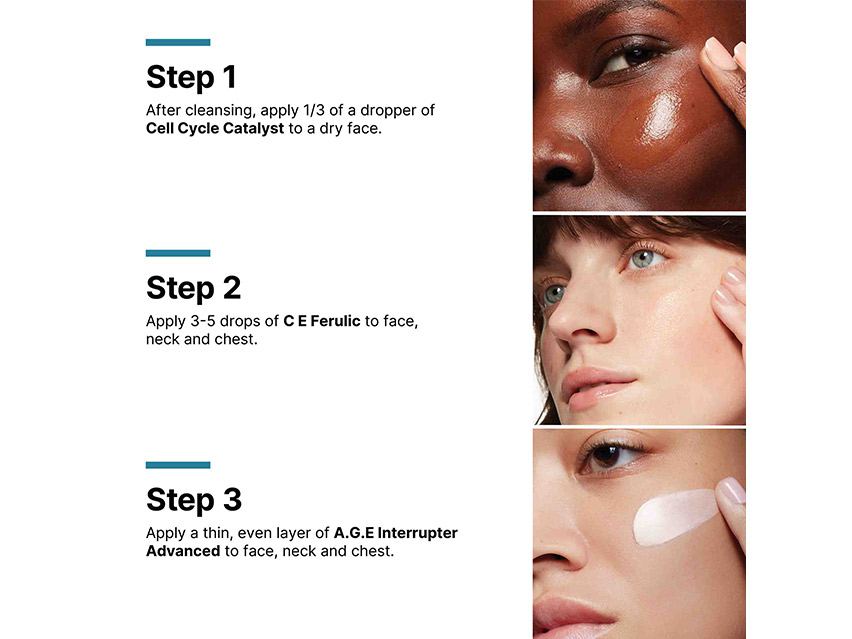 Step 1

After cleansing, apply 1/3 of a dropper of Cell Cycle Catalyst to a dry face.

Step 2

Apply 3-5 drops of C E Ferulic to face, neck and chest.

Step 3

Apply a thin, even layer of A.G.E Interrupter Advanced to face, neck and chest.