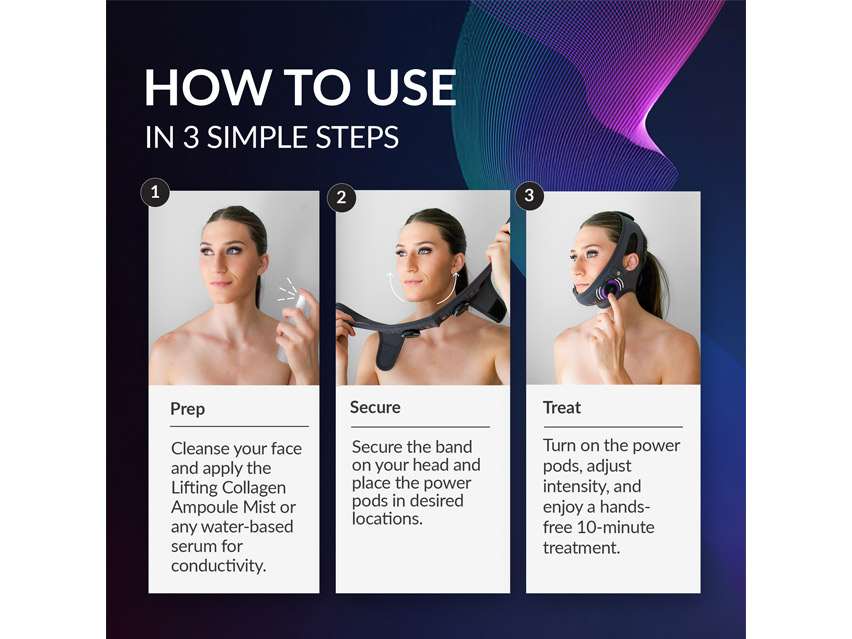 HOW TO USE
IN 3 SIMPLE STEPS

1

Prep

Cleanse your face and apply the Lifting Collagen Ampoule Mist or any water-based serum for conductivity.

2

Secure

Secure the band on your head and place the power pods in desired locations.

3

Treat

Turn on the power pods, adjust intensity, and enjoy a hands-free 10-minute treatment.