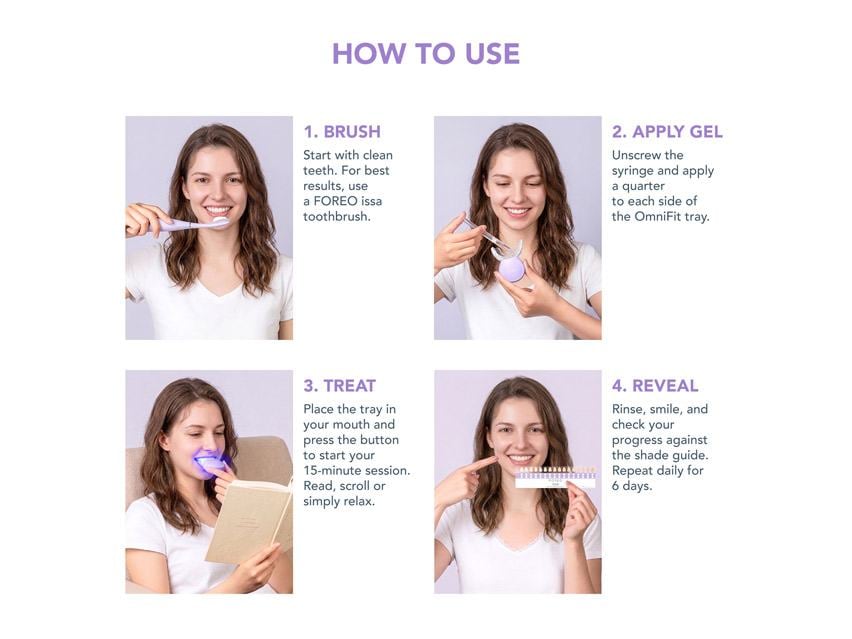 HOW TO USE

1. BRUSH
Start with clean teeth. For best results, use a FOREO issa toothbrush.

2. APPLY GEL
Unscrew the syringe and apply a quarter to each side of the OmniFit tray.

3. TREAT
Place the tray in your mouth and press the button to start your 15-minute session. Read, scroll or simply relax.

4. REVEAL
Rinse, smile, and check your progress against the shade guide. Repeat daily for 6 days.