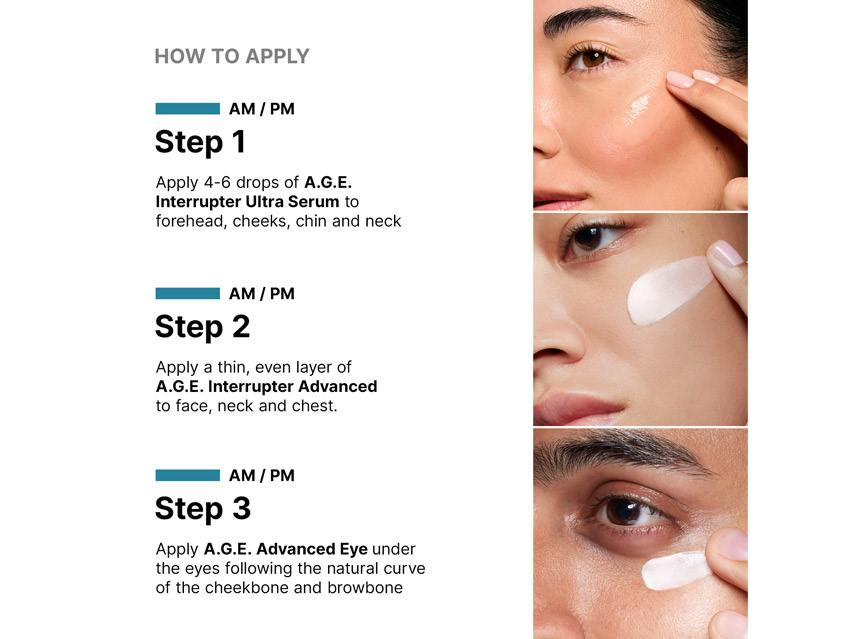 HOW TO APPLY

AM / PM

Step 1

Apply 4-6 drops of A.G.E. Interrupter Ultra Serum to forehead, cheeks, chin and neck

AM / PM

Step 2

Apply a thin, even layer of A.G.E. Interrupter Advanced to face, neck and chest.

AM / PM

Step 3

Apply A.G.E. Advanced Eye under the eyes following the natural curve of the cheekbone and browbone