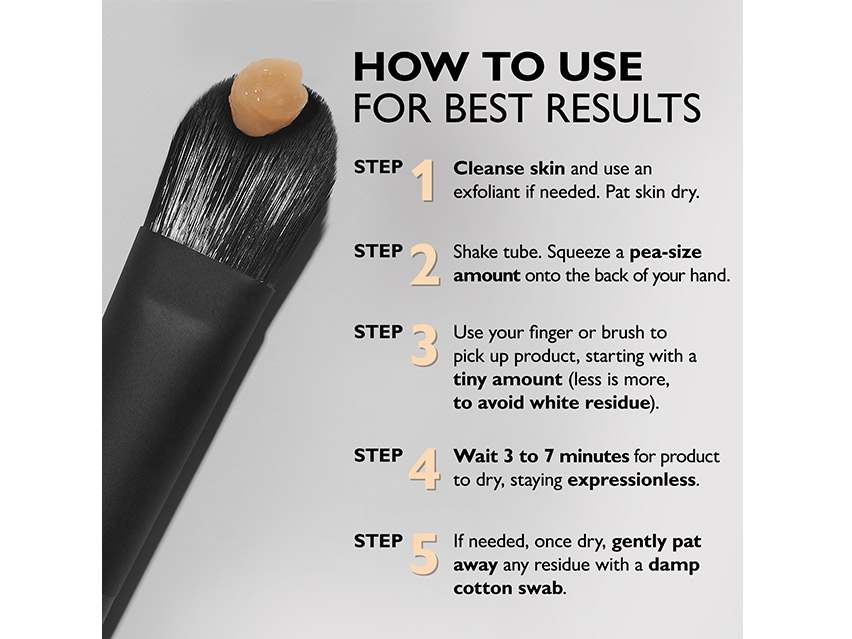 HOW TO USE
FOR BEST RESULTS

STEP 1 Cleanse skin and use an exfoliant if needed. Pat skin dry.

STEP 2 Shake tube. Squeeze a pea-size amount onto the back of your hand.

STEP 3 Use your finger or brush to pick up product, starting with a tiny amount (less is more, to avoid white residue).

STEP 4 Wait 3 to 7 minutes for product to dry, staying expressionless.

STEP 5 If needed, once dry, gently pat away any residue with a damp cotton swab.