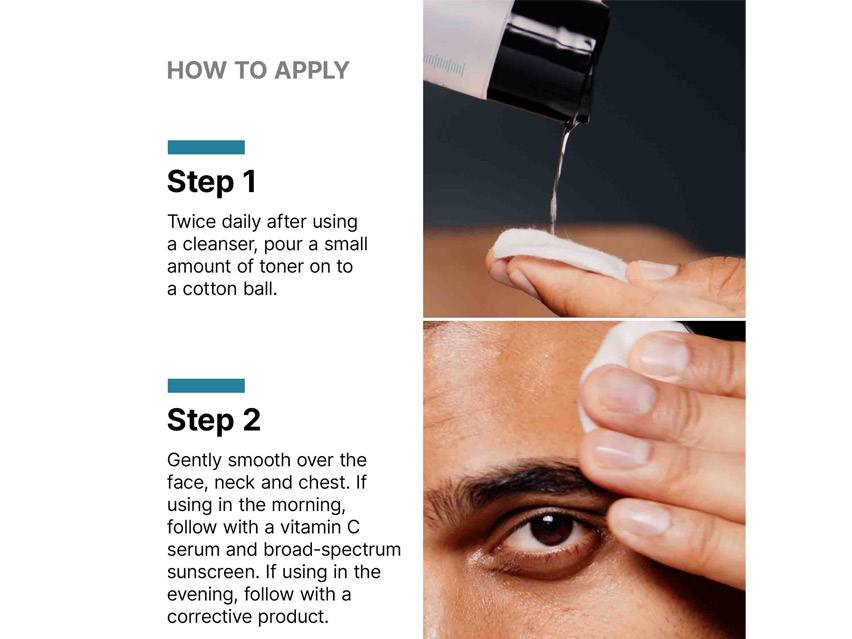 HOW TO APPLY

Step 1

Twice daily after using a cleanser, pour a small amount of toner on to a cotton ball.

Step 2

Gently smooth over the face, neck and chest. If using in the morning, follow with a vitamin C serum and broad-spectrum sunscreen. If using in the evening, follow with a corrective product.