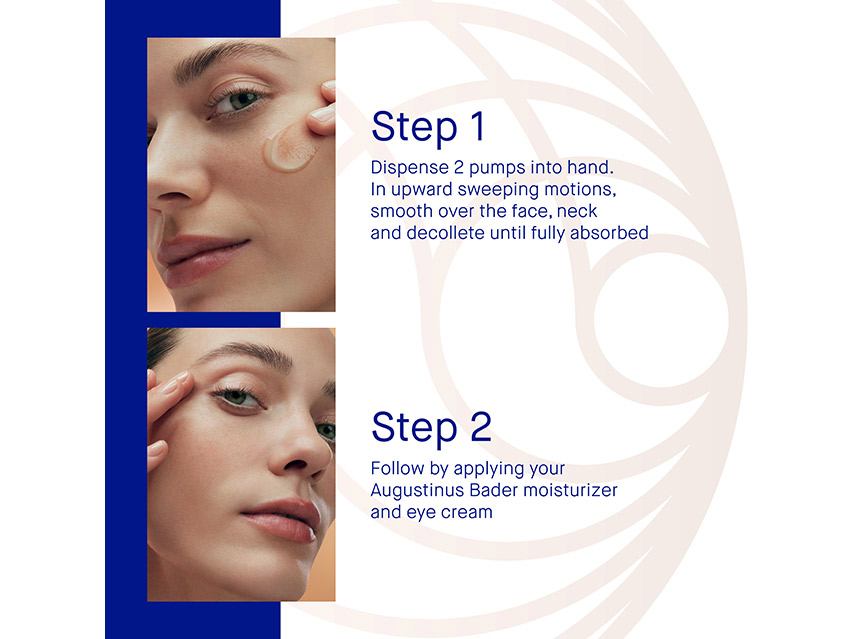 Step 1

Dispense 2 pumps into hand. In upward sweeping motions, smooth over the face, neck and decollete until fully absorbed

Step 2

Follow by applying your Augustinus Bader moisturizer and eye cream